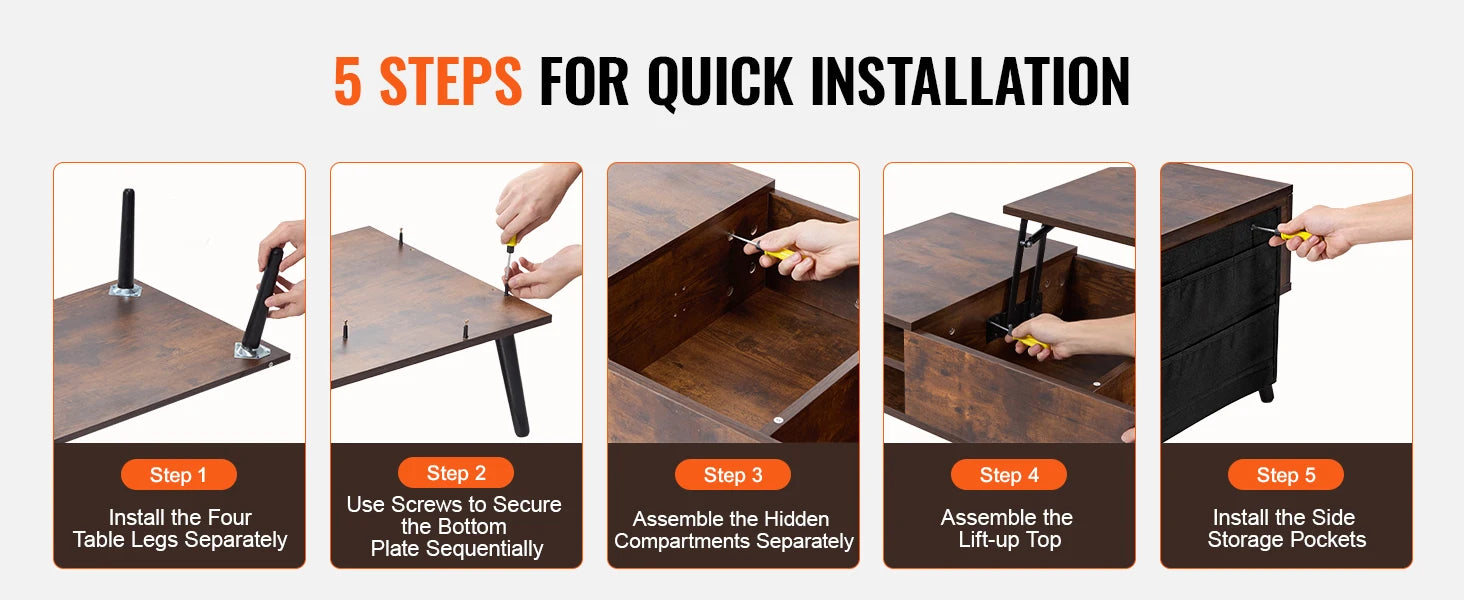 5 STEPS FOR QUICK INSTALLATION

Step 1
Install the Four Table Legs Separately

Step 2
Use Screws to Secure the Bottom Plate Sequentially

Step 3
Assemble the Hidden Compartments Separately

Step 4
Assemble the Lift-up Top

Step 5
Install the Side Storage Pockets