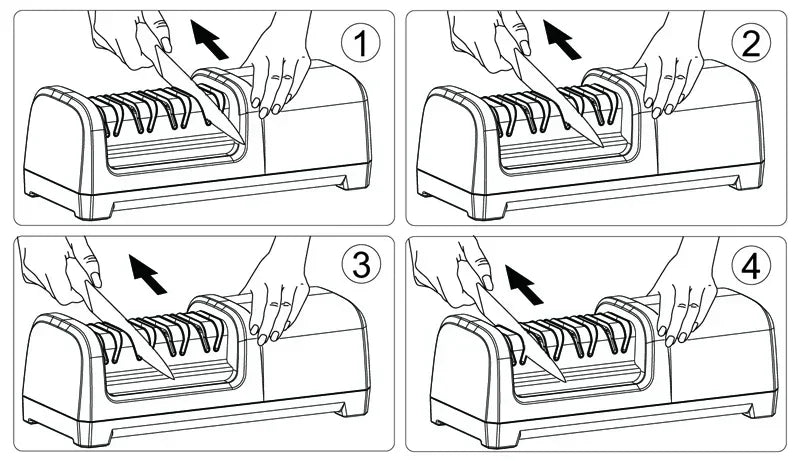 1

2

3

4